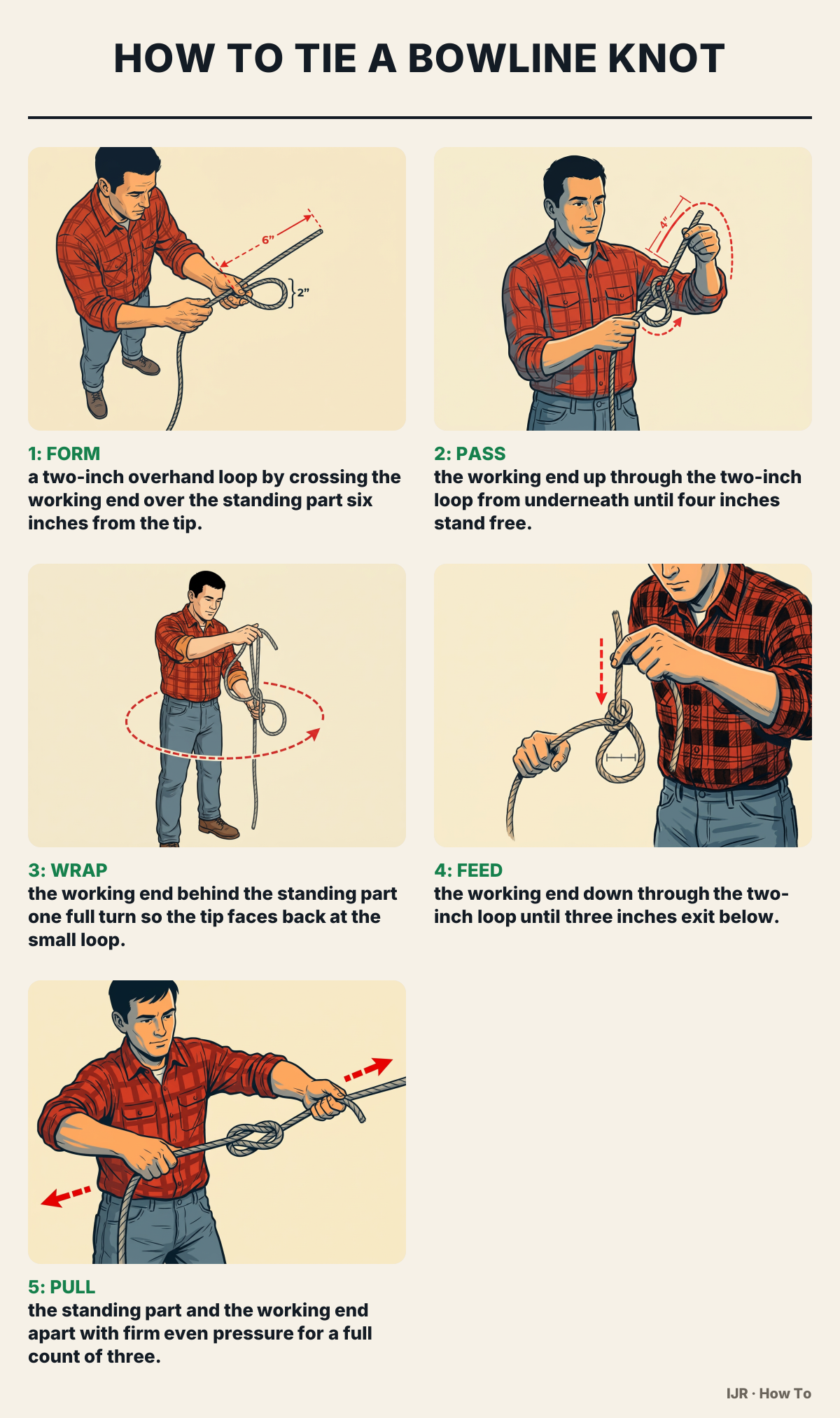 HOW TO TIE A BOWLINE KNOT

6"

2"

1: FORM
a two-inch overhand loop by crossing the working end over the standing part six inches from the tip.

4"

2: PASS
the working end up through the two-inch loop from underneath until four inches stand free.

3: WRAP
the working end behind the standing part one full turn so the tip faces back at the small loop.

4: FEED
the working end down through the two-inch loop until three inches exit below.

5: PULL
the standing part and the working end apart with firm even pressure for a full count of three.

IJR · How To