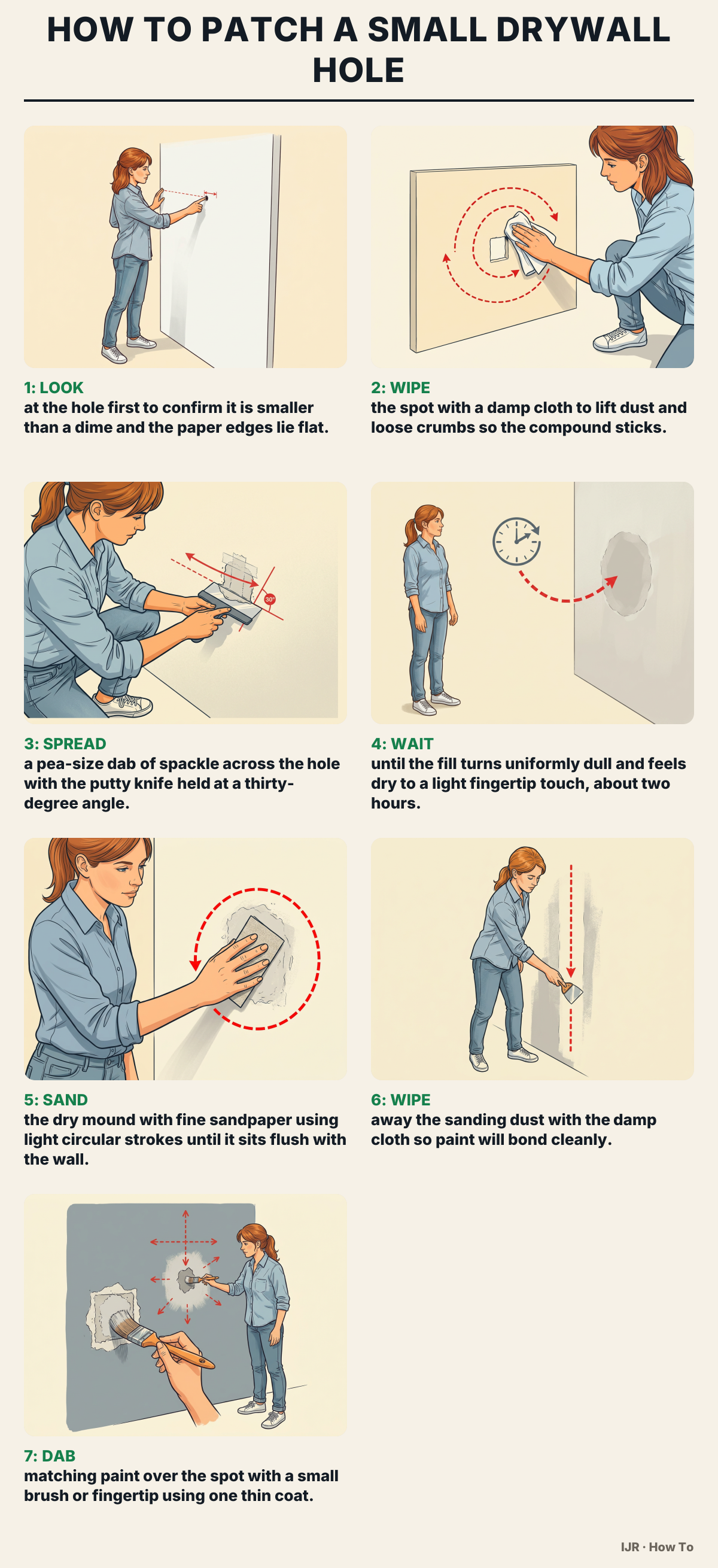 HOW TO PATCH A SMALL DRYWALL HOLE

1: LOOK
at the hole first to confirm it is smaller than a dime and the paper edges lie flat.

2: WIPE
the spot with a damp cloth to lift dust and loose crumbs so the compound sticks.

30°

3: SPREAD
a pea-size dab of spackle across the hole with the putty knife held at a thirty-degree angle.

4: WAIT
until the fill turns uniformly dull and feels dry to a light fingertip touch, about two hours.

5: SAND
the dry mound with fine sandpaper using light circular strokes until it sits flush with the wall.

6: WIPE
away the sanding dust with the damp cloth so paint will bond cleanly.

7: DAB
matching paint over the spot with a small brush or fingertip using one thin coat.

IJR · How To