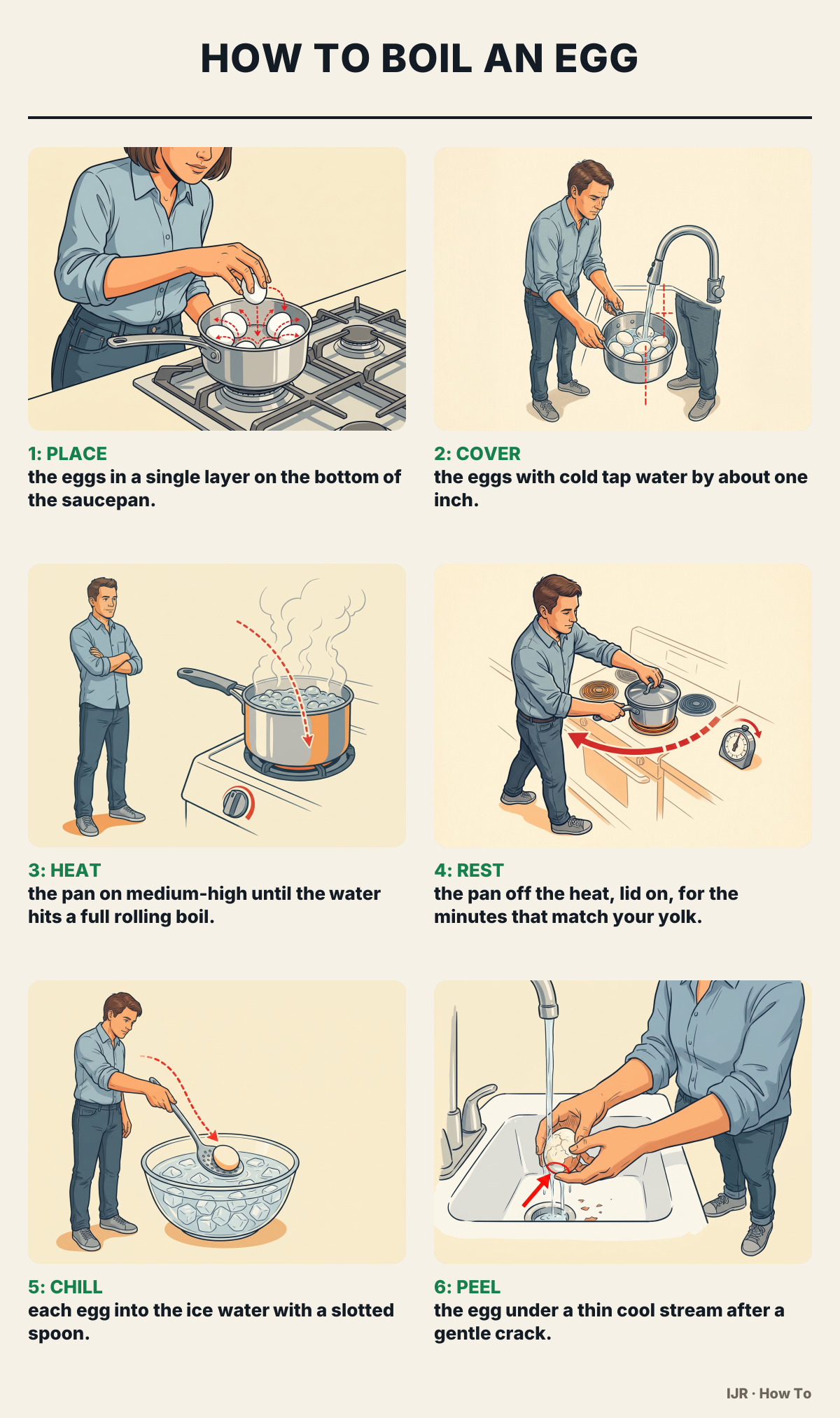 HOW TO BOIL AN EGG

1: PLACE
the eggs in a single layer on the bottom of the saucepan.

2: COVER
the eggs with cold tap water by about one inch.

3: HEAT
the pan on medium-high until the water hits a full rolling boil.

4: REST
the pan off the heat, lid on, for the minutes that match your yolk.

5: CHILL
each egg into the ice water with a slotted spoon.

6: PEEL
the egg under a thin cool stream after a gentle crack.

IJR · How To