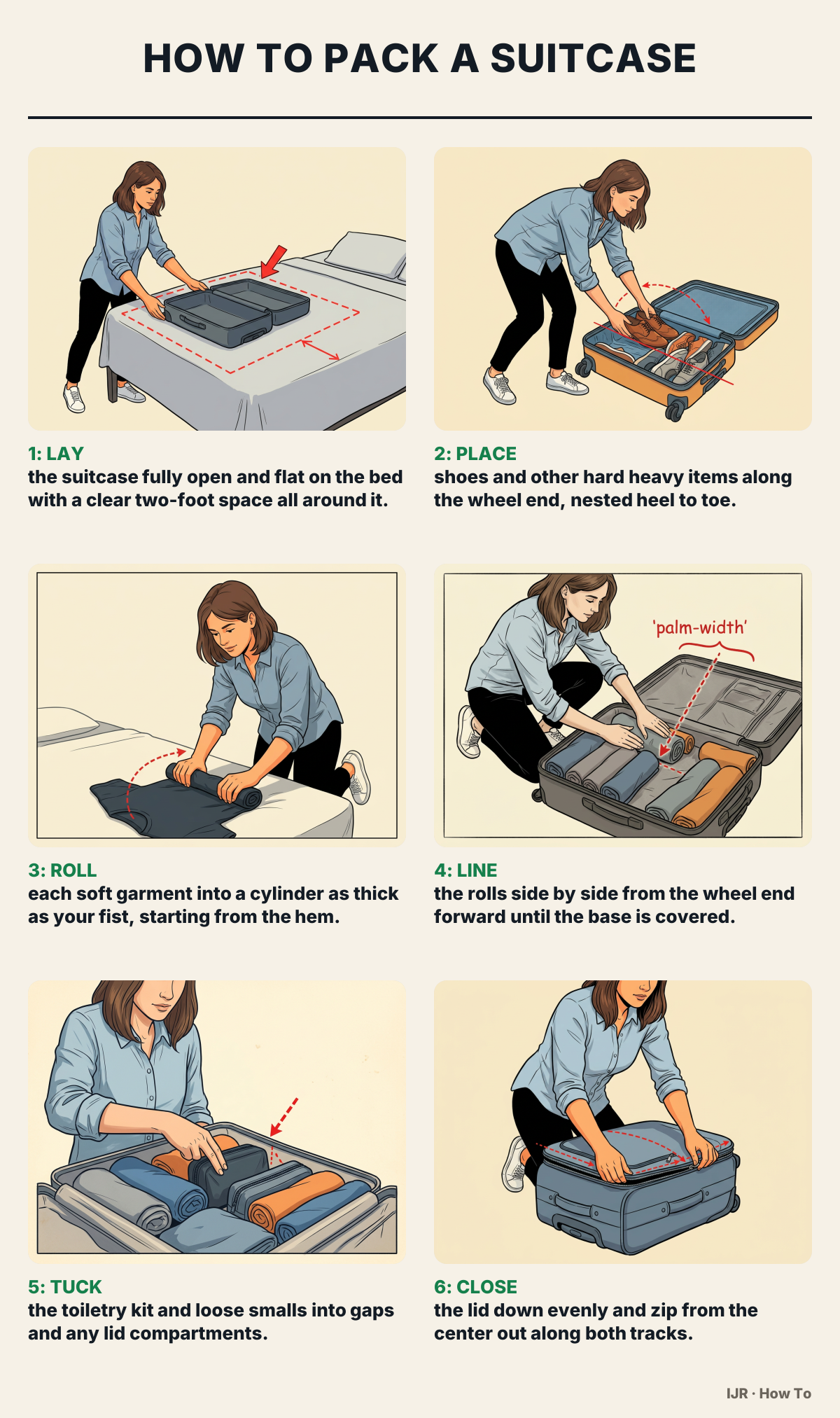 HOW TO PACK A SUITCASE

1: LAY
the suitcase fully open and flat on the bed with a clear two-foot space all around it.

2: PLACE
shoes and other hard heavy items along the wheel end, nested heel to toe.

3: ROLL
each soft garment into a cylinder as thick as your fist, starting from the hem.

'palm-width'

4: LINE
the rolls side by side from the wheel end forward until the base is covered.

5: TUCK
the toiletry kit and loose smalls into gaps and any lid compartments.

6: CLOSE
the lid down evenly and zip from the center out along both tracks.

IJR · How To